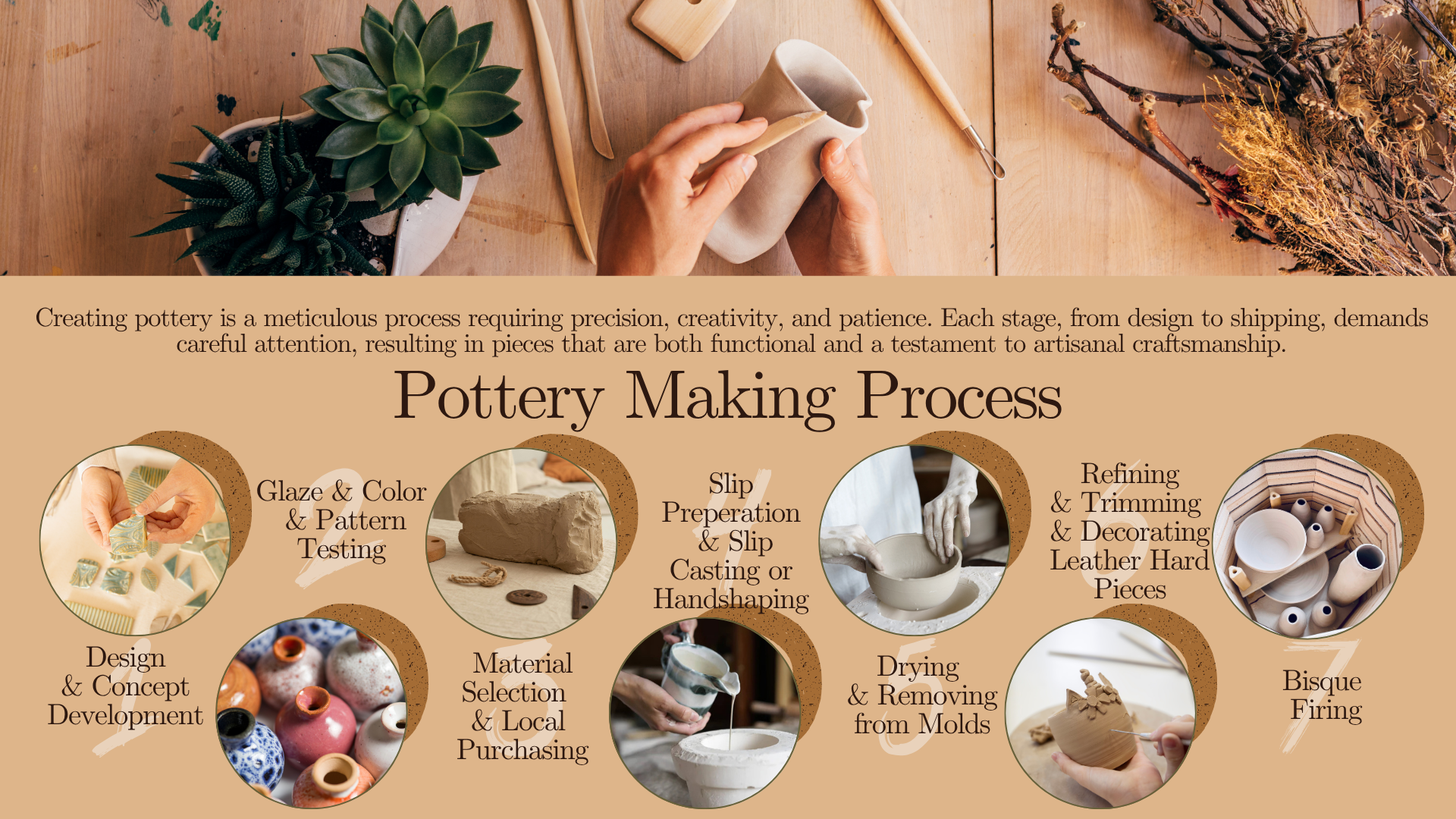 Creating pottery is a meticulous process requiring precision, creativity, and patience. Each stage, from design to shipping, demands careful attention, resulting in pieces that are both functional and a testament to artisanal craftsmanship.

Pottery Making Process

1
Design & Concept Development

2
Glaze & Color & Pattern Testing

3
Material Selection & Local Purchasing

4
Slip Preperation & Slip Casting or Handshaping

5
Drying & Removing from Molds

6
Refining & Trimming & Decorating Leather Hard Pieces

7
Bisque Firing