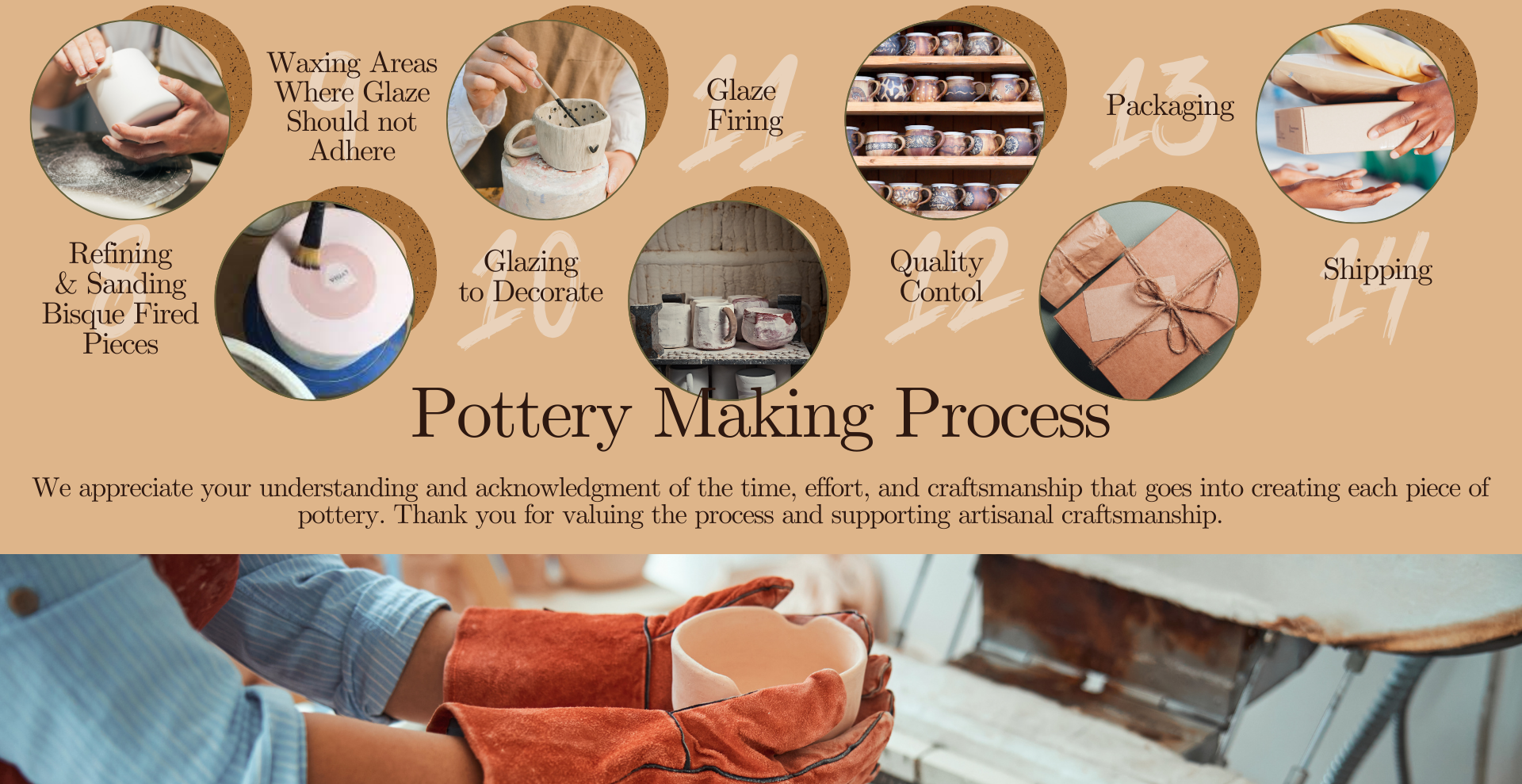 8
Refining & Sanding Bisque Fired Pieces

9
Waxing Areas Where Glaze Should not Adhere

10
Glazing to Decorate

11
Glaze Firing

12
Quality Contol

13
Packaging

14
Shipping

Pottery Making Process

We appreciate your understanding and acknowledgment of the time, effort, and craftsmanship that goes into creating each piece of pottery. Thank you for valuing the process and supporting artisanal craftsmanship.