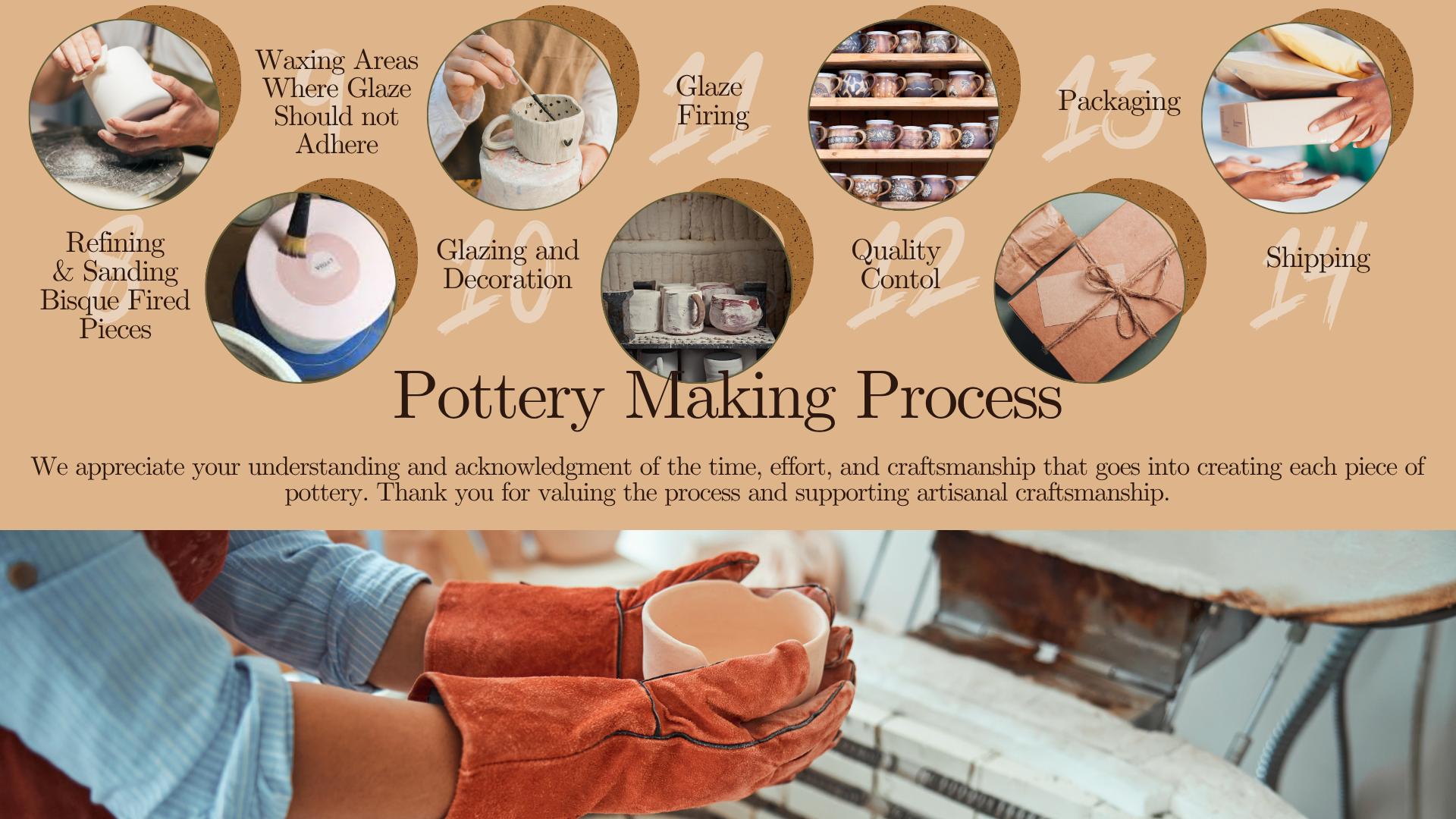 8
Refining & Sanding Bisque Fired Pieces

9
Waxing Areas Where Glaze Should not Adhere

10
Glazing and Decoration

11
Glaze Firing

12
Quality Contol

13
Packaging

14
Shipping

Pottery Making Process

We appreciate your understanding and acknowledgment of the time, effort, and craftsmanship that goes into creating each piece of pottery. Thank you for valuing the process and supporting artisanal craftsmanship.